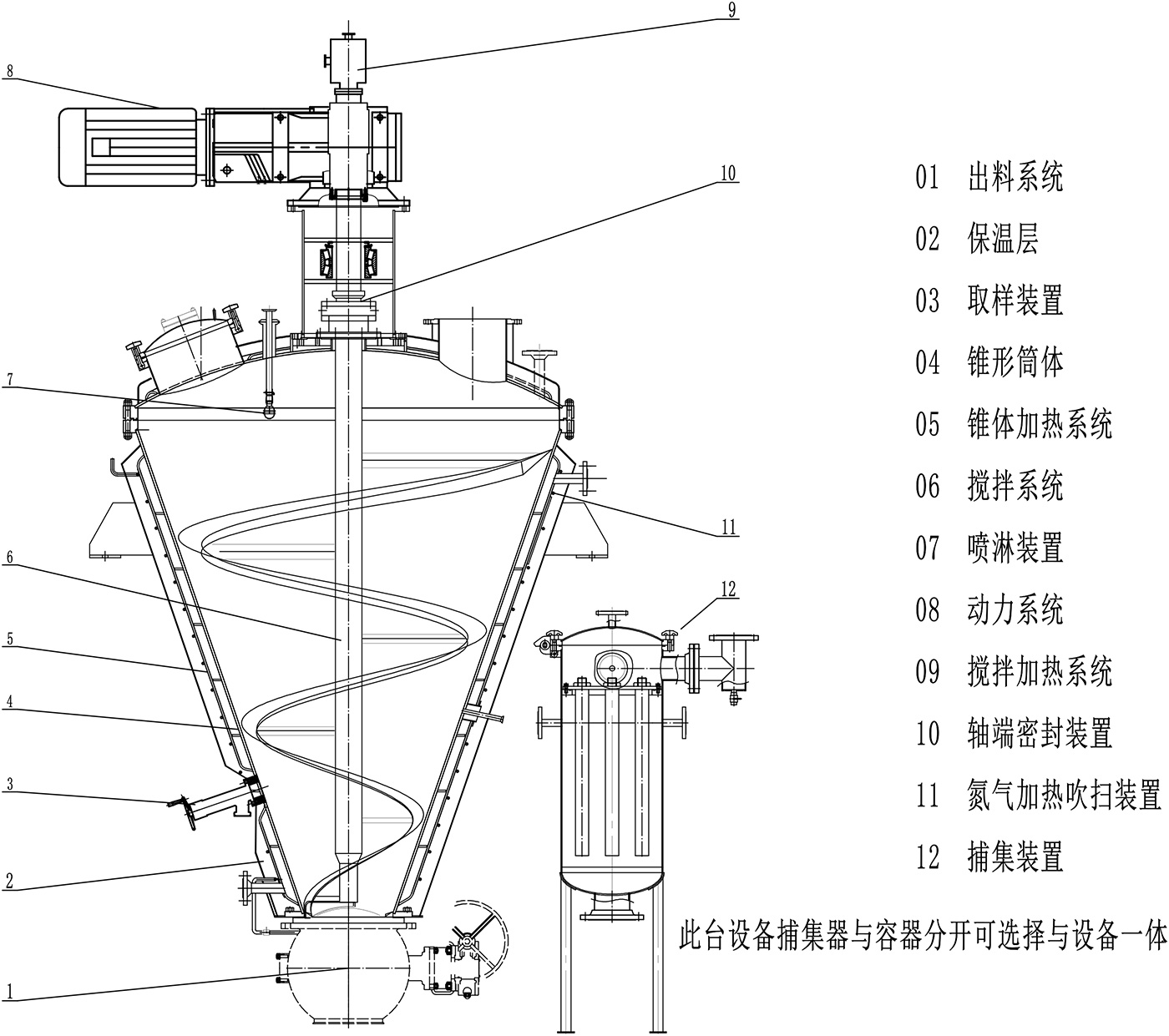 9
8
10
7
11
6
12
5
4
3
2
1

01 出料系统
02 保温层
03 取样装置
04 锥形筒体
05 锥体加热系统
06 搅拌系统
07 喷淋装置
08 动力系统
09 搅拌加热系统
10 轴端密封装置
11 氮气加热吹扫装置
12 捕集装置

此台设备捕集器与容器分开可选择与设备一体